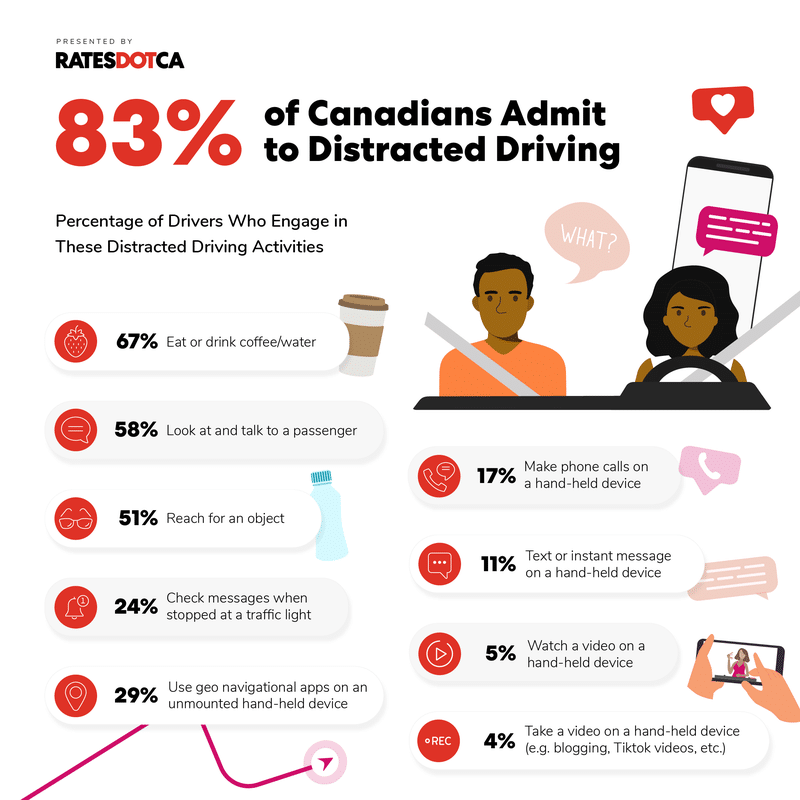 PRESENTED BY
RATESDOTCA

83% of Canadians Admit to Distracted Driving

Percentage of Drivers Who Engage in These Distracted Driving Activities

WHAT?

67% Eat or drink coffee/water

58% Look at and talk to a passenger

51% Reach for an object

24% Check messages when stopped at a traffic light

29% Use geo navigational apps on an unmounted hand-held device

17% Make phone calls on a hand-held device

11% Text or instant message on a hand-held device

5% Watch a video on a hand-held device

REC

4% Take a video on a hand-held device (e.g. blogging, Tiktok videos, etc.)